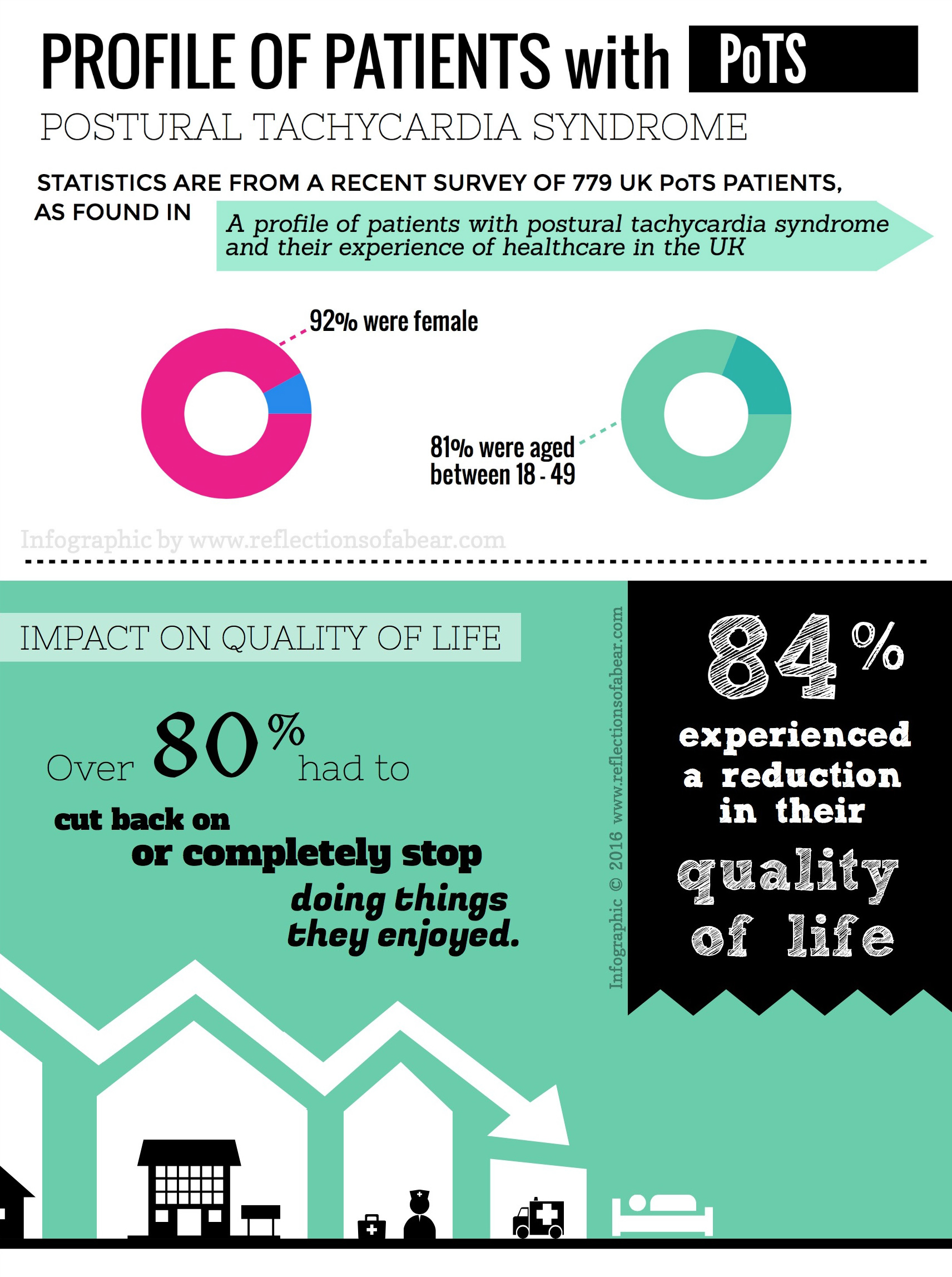 PROFILE OF PATIENTS with PoTS

POSTURAL TACHYCARDIA SYNDROME

STATISTICS ARE FROM A RECENT SURVEY OF 779 UK PoTS PATIENTS, AS FOUND IN

A profile of patients with postural tachycardia syndrome and their experience of healthcare in the UK

92% were female

81% were aged between 18 - 49

Infographic by www.reflectionsofabear.com

IMPACT ON QUALITY OF LIFE

Over 80% had to cut back on or completely stop doing things they enjoyed.

Infographic © 2016 www.reflectionsofabear.com

84% experienced a reduction in their quality of life